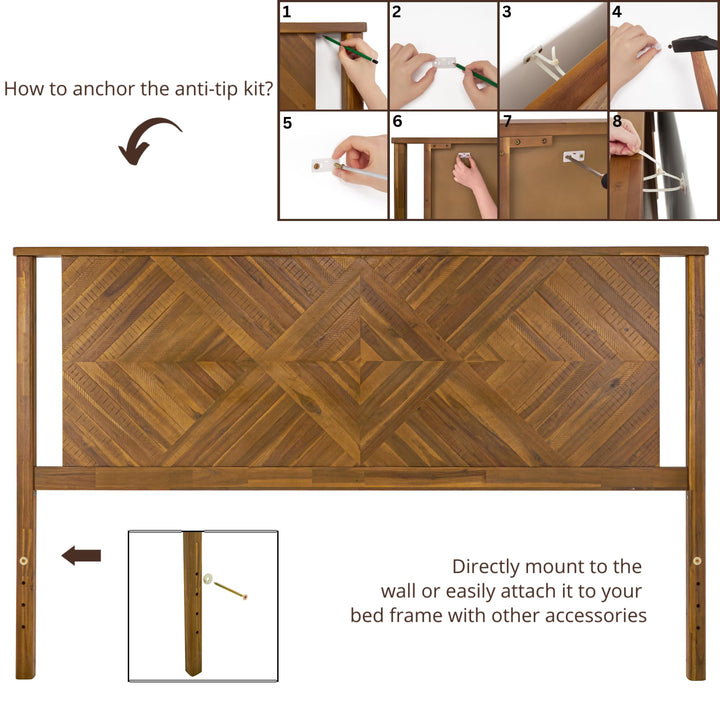 How to anchor the anti-tip kit?

1

2

3

4

5

6

7

8

Directly mount to the wall or easily attach it to your bed frame with other accessories