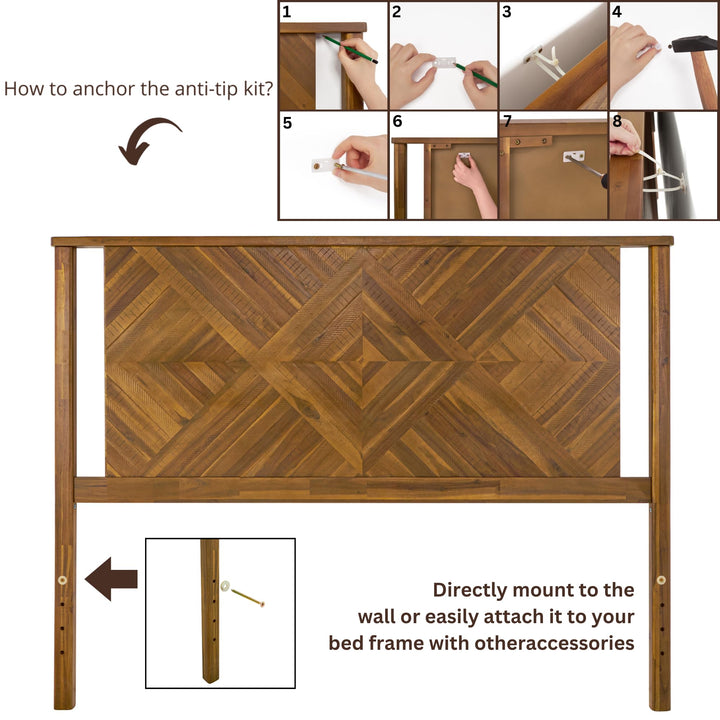 How to anchor the anti-tip kit?

1
2
3
4
5
6
7
8

Directly mount to the wall or easily attach it to your bed frame with otheraccessories