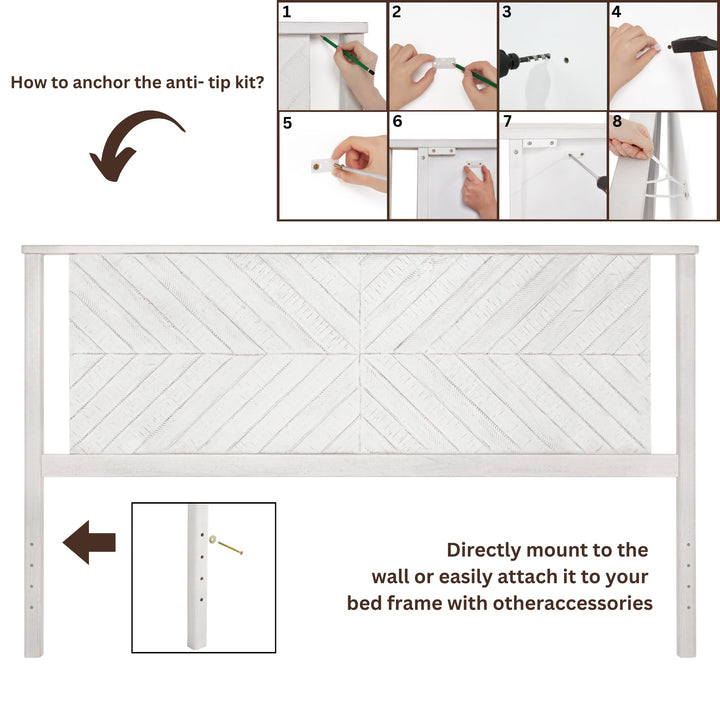 How to anchor the anti- tip kit?

1
2
3
4
5
6
7
8

Directly mount to the wall or easily attach it to your bed frame with otheraccessories