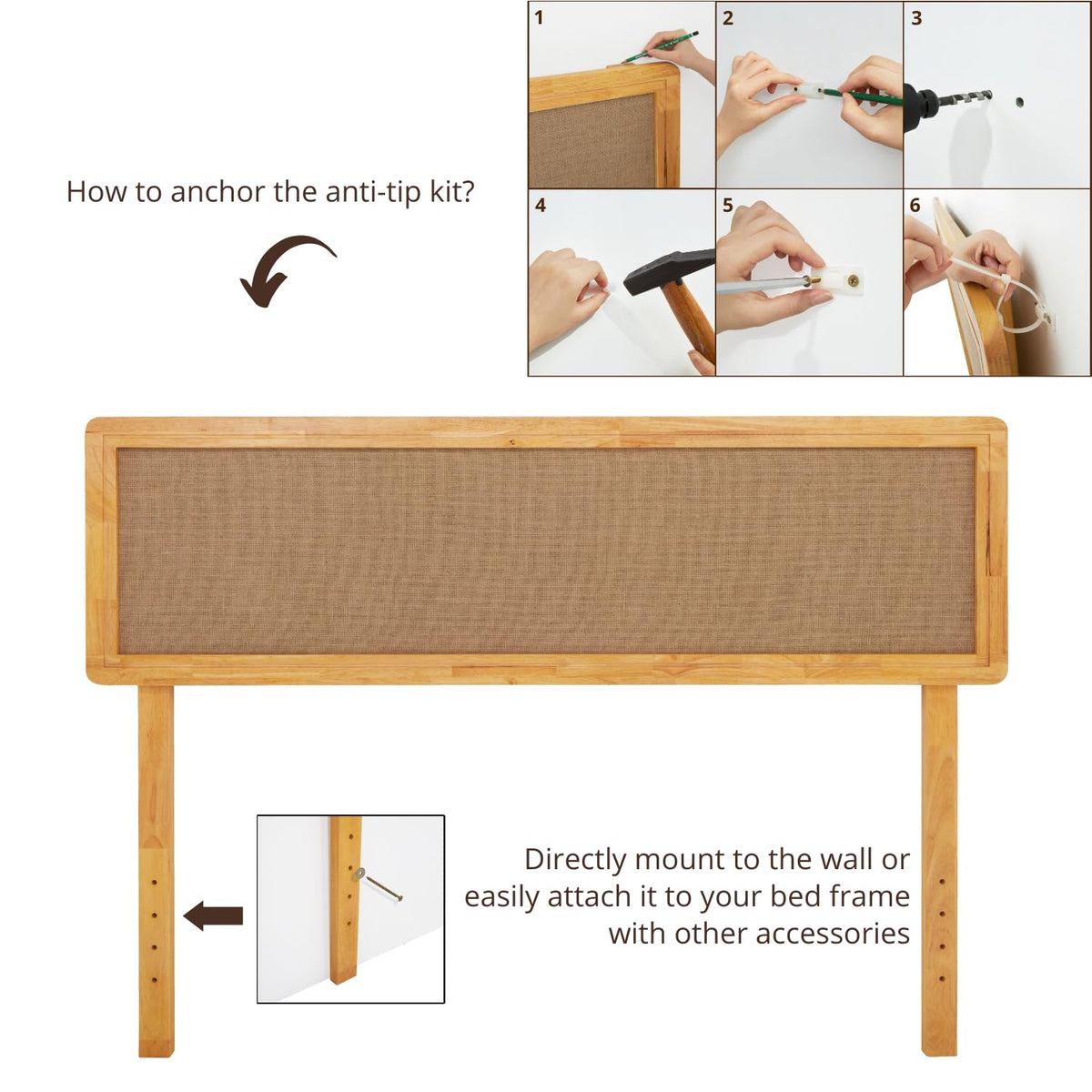 How to anchor the anti-tip kit?

1
2
3
4
5
6

Directly mount to the wall or easily attach it to your bed frame with other accessories